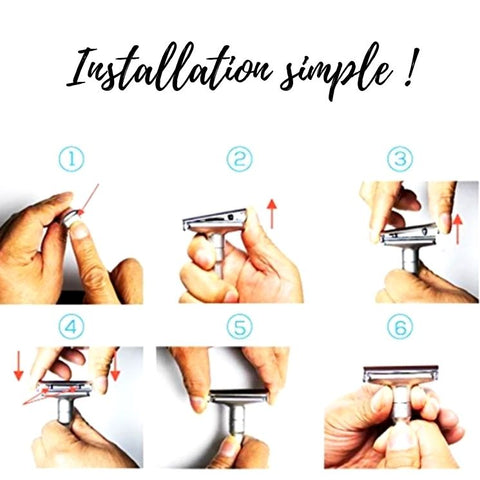 Installation simple !

①

②

③

④

⑤

⑥